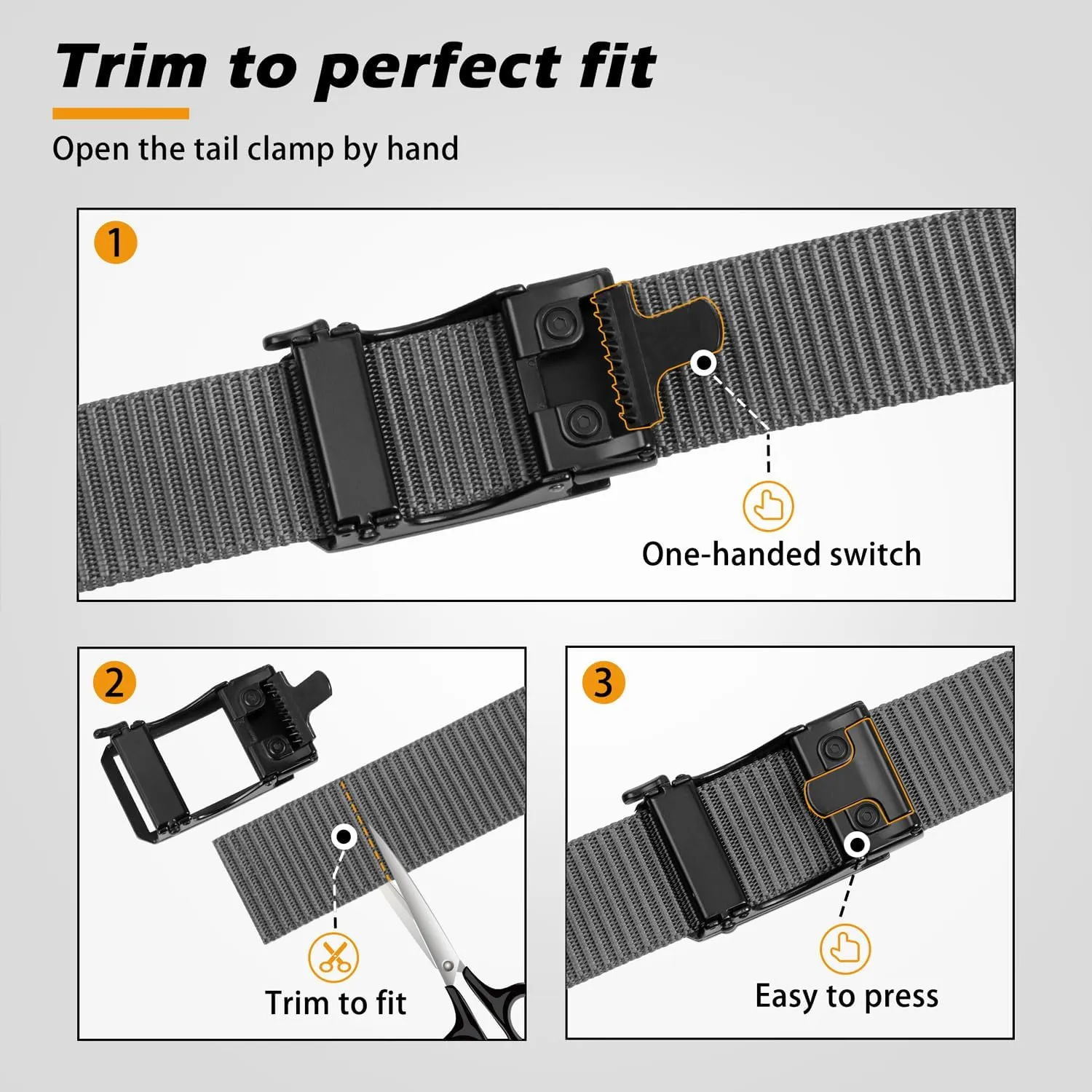 Trim to perfect fit

Open the tail clamp by hand

1

One-handed switch

2

Trim to fit

3

Easy to press